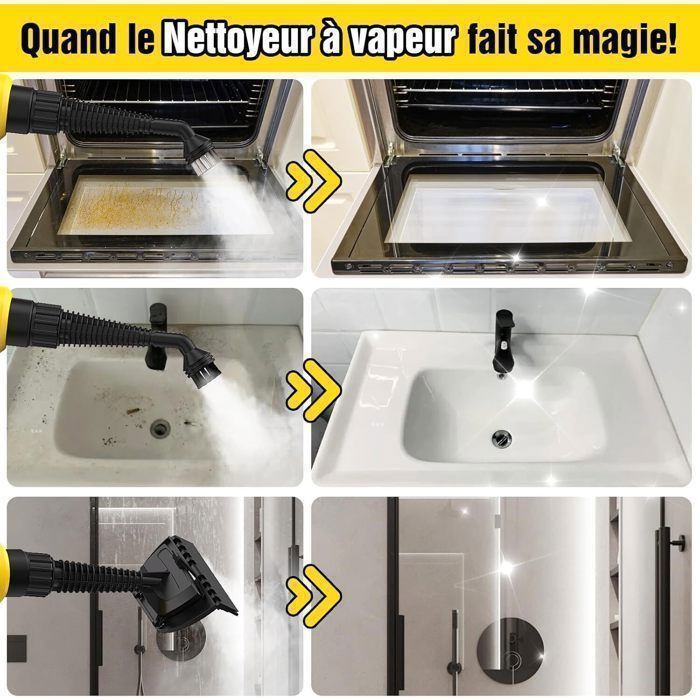 Quand le Nettoyeur à vapeur fait sa magie!