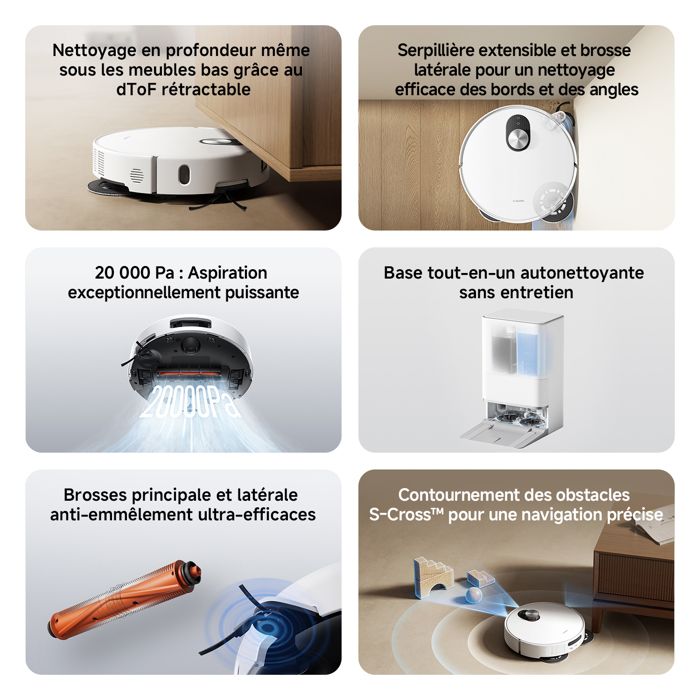 Nettoyage en profondeur même sous les meubles bas grâce au dToF rétractable

Serpillière extensible et brosse latérale pour un nettoyage efficace des bords et des angles

20 000 Pa : Aspiration exceptionnellement puissante

20000Pa

Base tout-en-un autonettoyante sans entretien

Brosses principale et latérale anti-emmêlement ultra-efficaces

Contournement des obstacles S-Cross™ pour une navigation précise