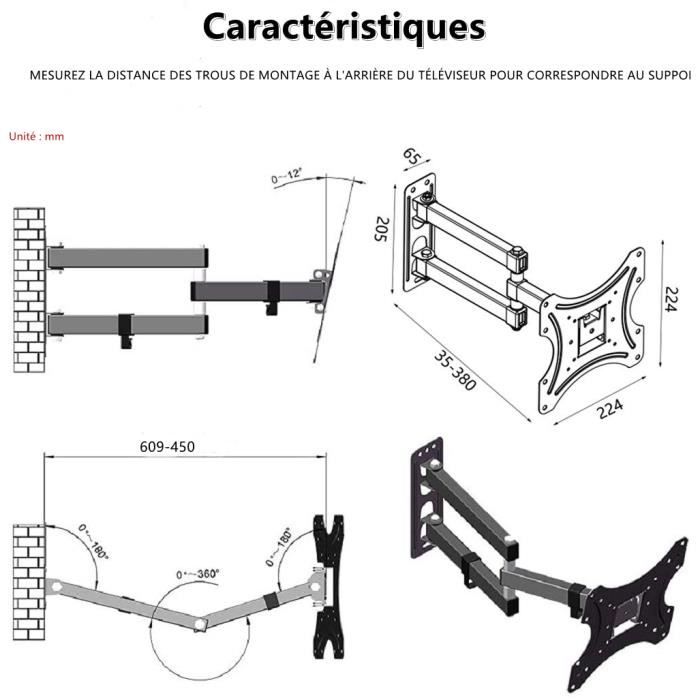 Caractéristiques

MESUREZ LA DISTANCE DES TROUS DE MONTAGE À L'ARRIÈRE DU TÉLÉVISEUR POUR CORRESPONDRE AU SUPPOI

Unité : mm

0~12°

65

205

224

35-380

224

609-450

0°~180°

0°~360°

0°~180°