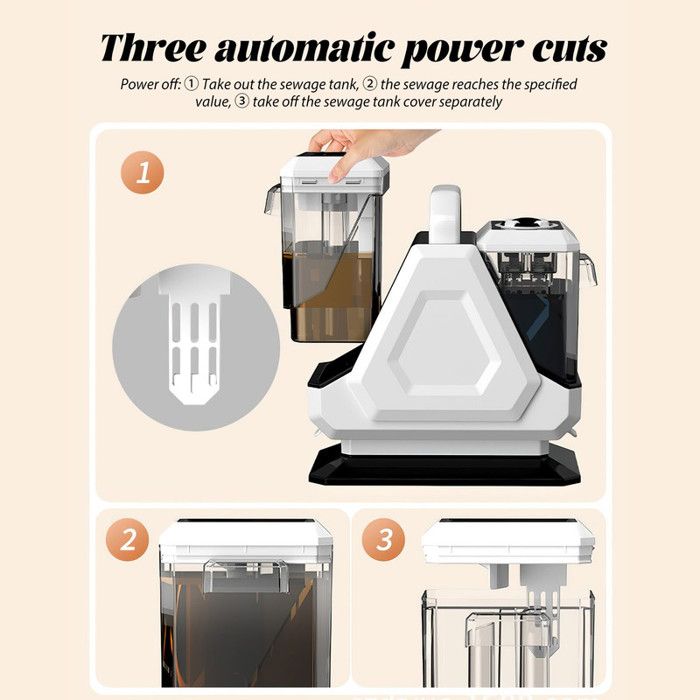 Three automatic power cuts

Power off: ① Take out the sewage tank, ② the sewage reaches the specified value, ③ take off the sewage tank cover separately

1

2

3