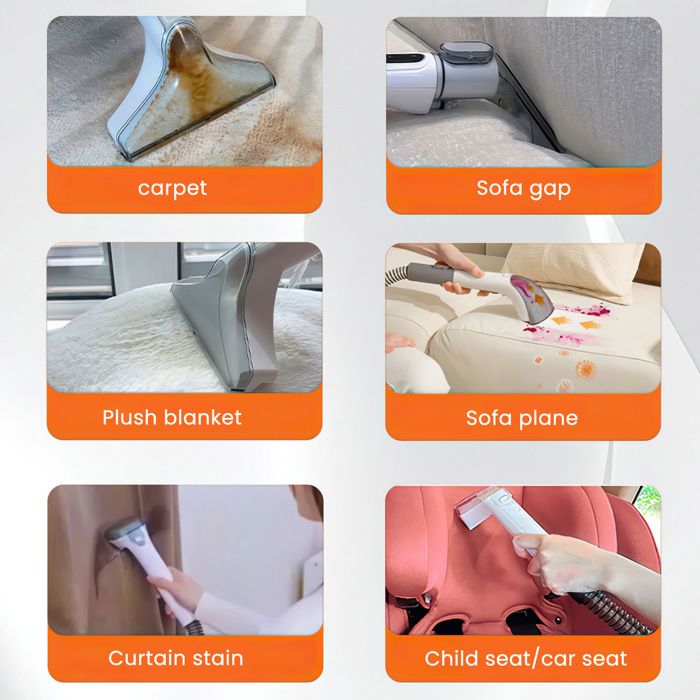 carpet

Sofa gap

Plush blanket

Sofa plane

Curtain stain

Child seat/car seat