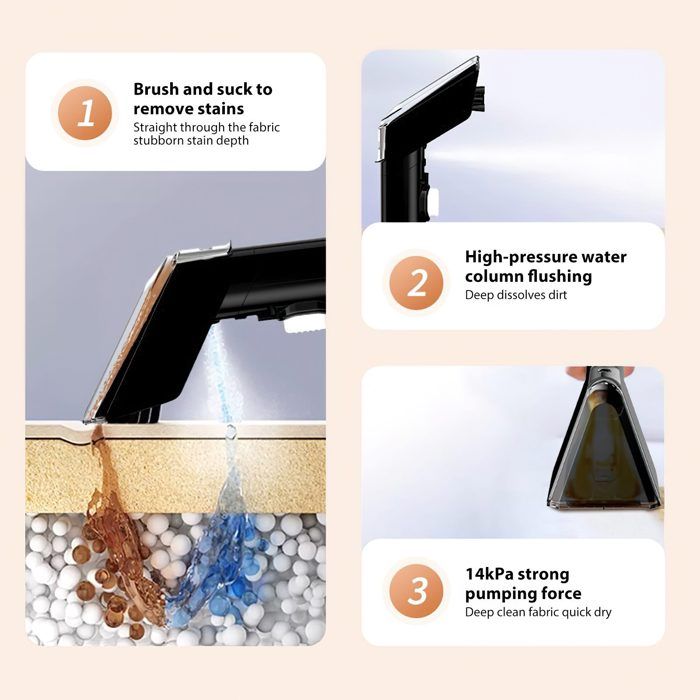 1
Brush and suck to remove stains
Straight through the fabric stubborn stain depth

2
High-pressure water column flushing
Deep dissolves dirt

3
14kPa strong pumping force
Deep clean fabric quick dry