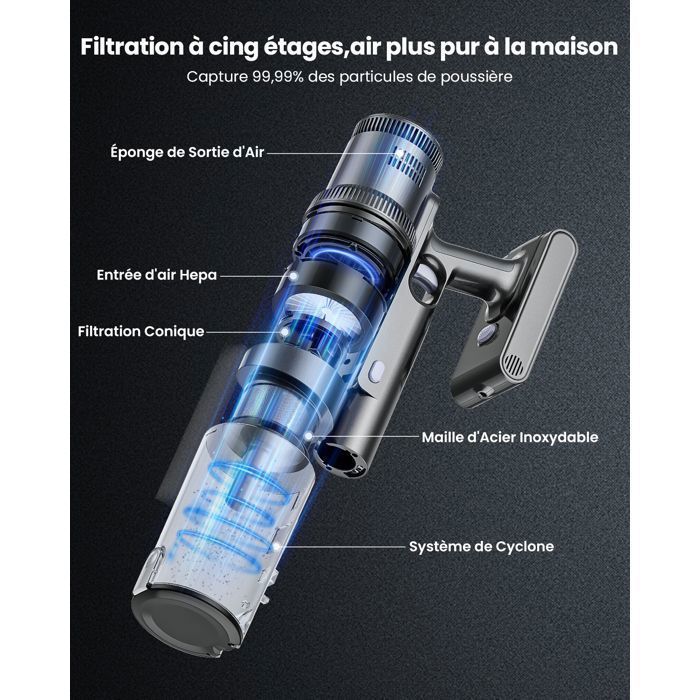 Filtration à cinq étages,air plus pur à la maison
Capture 99,99% des particules de poussière

Éponge de Sortie d'Air

Entrée d'air Hepa

Filtration Conique

Maille d'Acier Inoxydable

Système de Cyclone