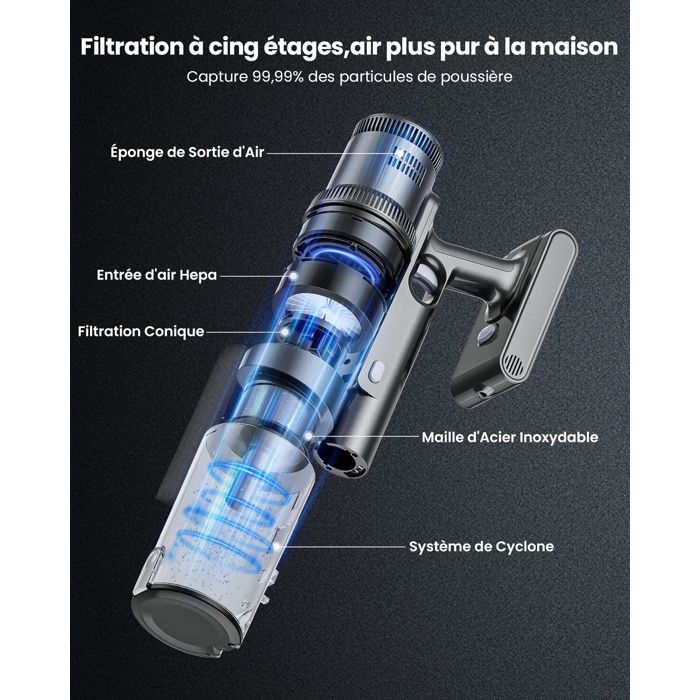 Filtration à cinq étages,air plus pur à la maison
Capture 99,99% des particules de poussière

Éponge de Sortie d'Air

Entrée d'air Hepa

Filtration Conique

Maille d'Acier Inoxydable

Système de Cyclone