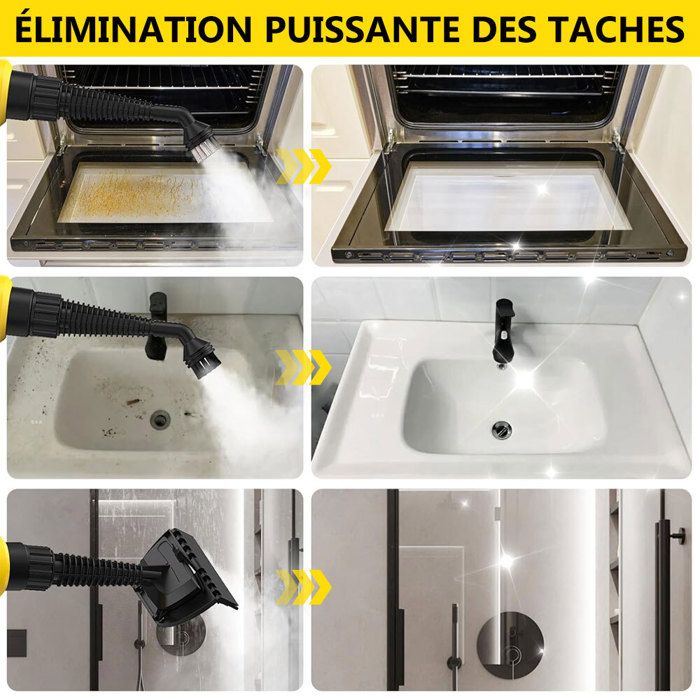 ÉLIMINATION PUISSANTE DES TACHES