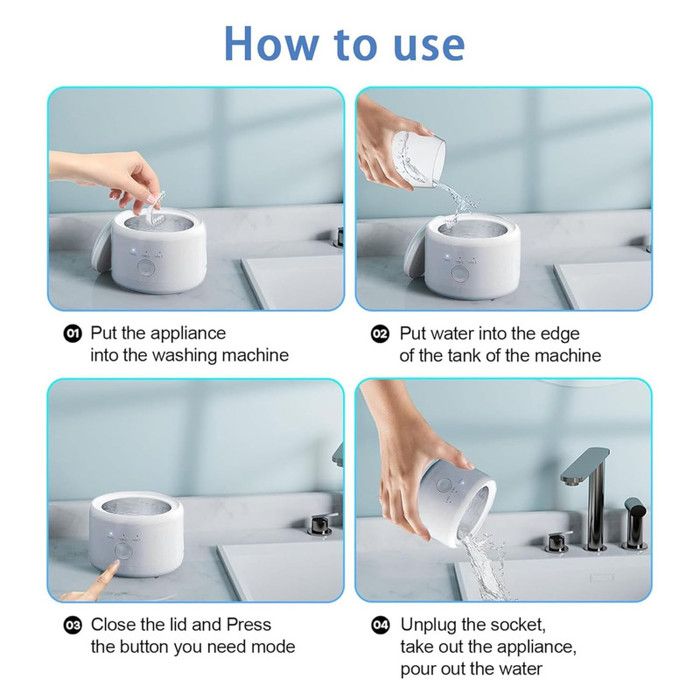 How to use

01 Put the appliance into the washing machine

02 Put water into the edge of the tank of the machine

03 Close the lid and Press the button you need mode

04 Unplug the socket, take out the appliance, pour out the water