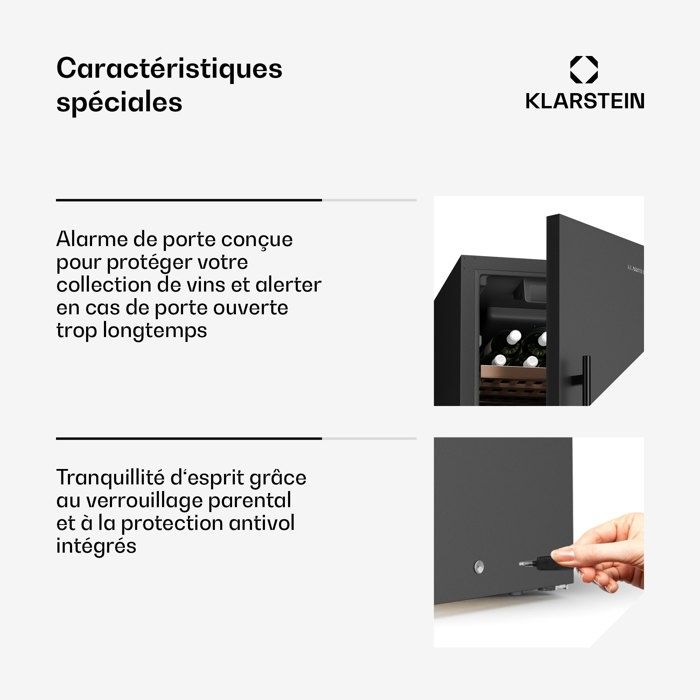 Caractéristiques spéciales

KLARSTEIN

Alarme de porte conçue pour protéger votre collection de vins et alerter en cas de porte ouverte trop longtemps

Tranquillité d'esprit grâce au verrouillage parental et à la protection antivol intégrés