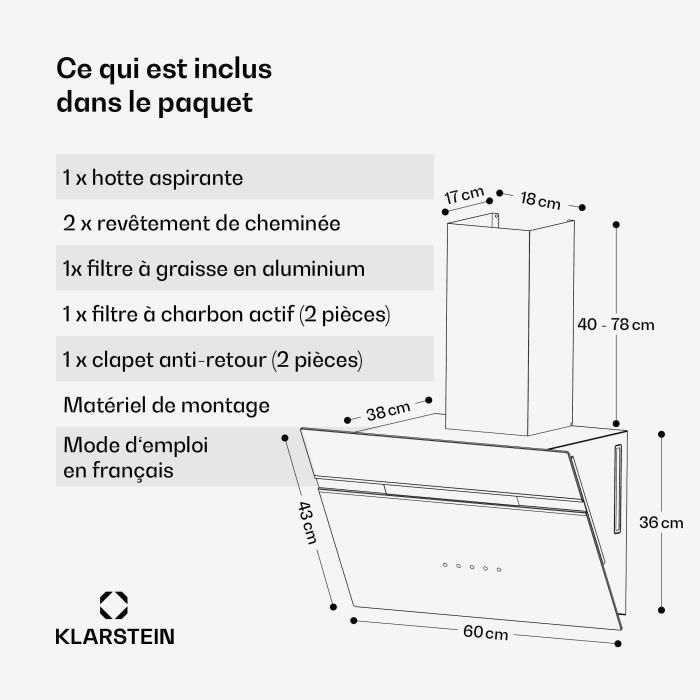 Ce qui est inclus dans le paquet

1 x hotte aspirante

2 x revêtement de cheminée

1x filtre à graisse en aluminium

1 x filtre à charbon actif (2 pièces)

1 x clapet anti-retour (2 pièces)

Matériel de montage

Mode d'emploi en français

17 cm

18 cm

40 - 78 cm

38 cm

43 cm

36 cm

60 cm

KLARSTEIN