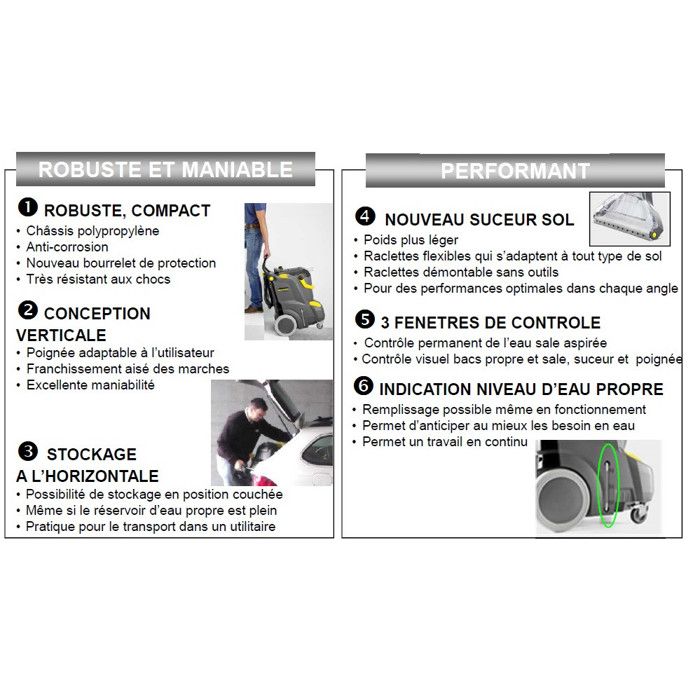 ROBUSTE ET MANIABLE

❶ ROBUSTE, COMPACT
• Châssis polypropylène
• Anti-corrosion
• Nouveau bourrelet de protection
• Très résistant aux chocs

❷ CONCEPTION VERTICALE
• Poignée adaptable à l'utilisateur
• Franchissement aisé des marches
• Excellente maniabilité

❸ STOCKAGE A L'HORIZONTALE
• Possibilité de stockage en position couchée
• Même si le réservoir d'eau propre est plein
• Pratique pour le transport dans un utilitaire

PERFORMANT

❹ NOUVEAU SUCEUR SOL
• Poids plus léger
• Raclettes flexibles qui s'adaptent à tout type de sol
• Raclettes démontable sans outils
• Pour des performances optimales dans chaque angle

❺ 3 FENETRES DE CONTROLE
• Contrôle permanent de l'eau sale aspirée
• Contrôle visuel bacs propre et sale, suceur et poignée

❻ INDICATION NIVEAU D'EAU PROPRE
• Remplissage possible même en fonctionnement
• Permet d'anticiper au mieux les besoin en eau
• Permet un travail en continu