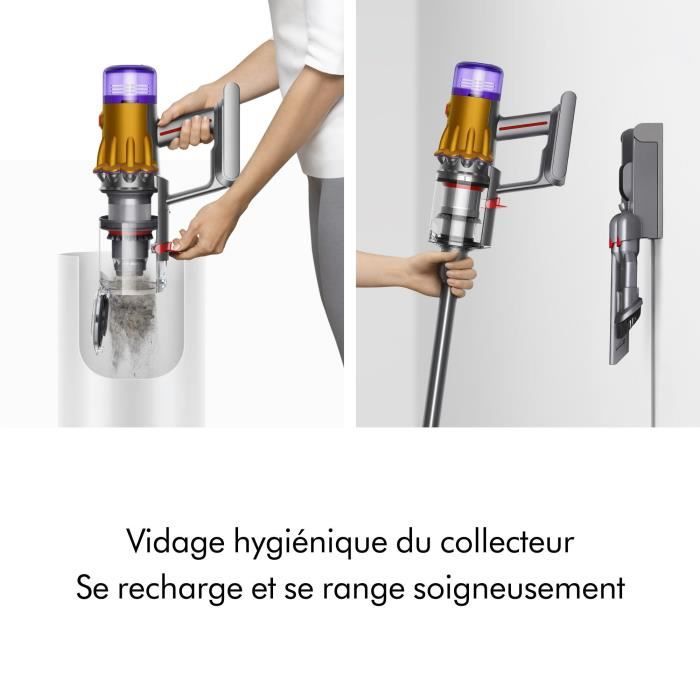 Vidage hygiénique du collecteur
Se recharge et se range soigneusement