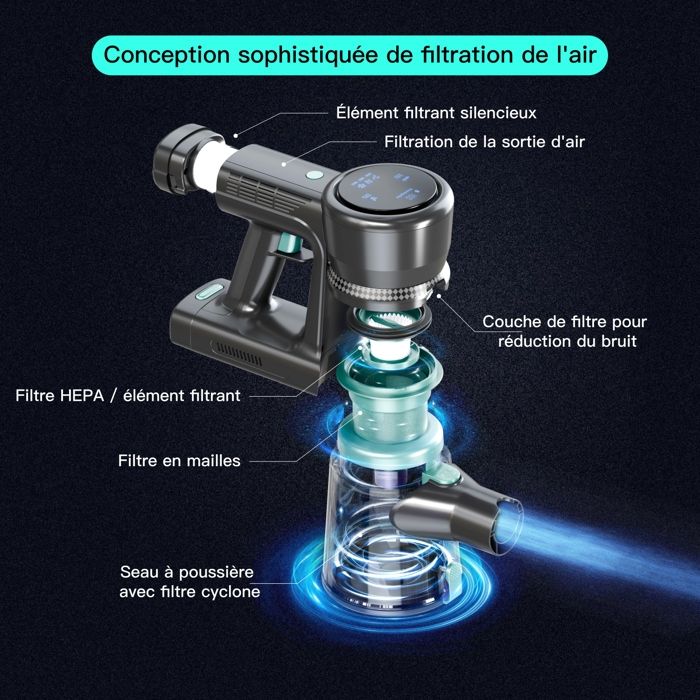 Conception sophistiquée de filtration de l'air

Élément filtrant silencieux

Filtration de la sortie d'air

Couche de filtre pour réduction du bruit

Filtre HEPA / élément filtrant

Filtre en mailles

Seau à poussière avec filtre cyclone