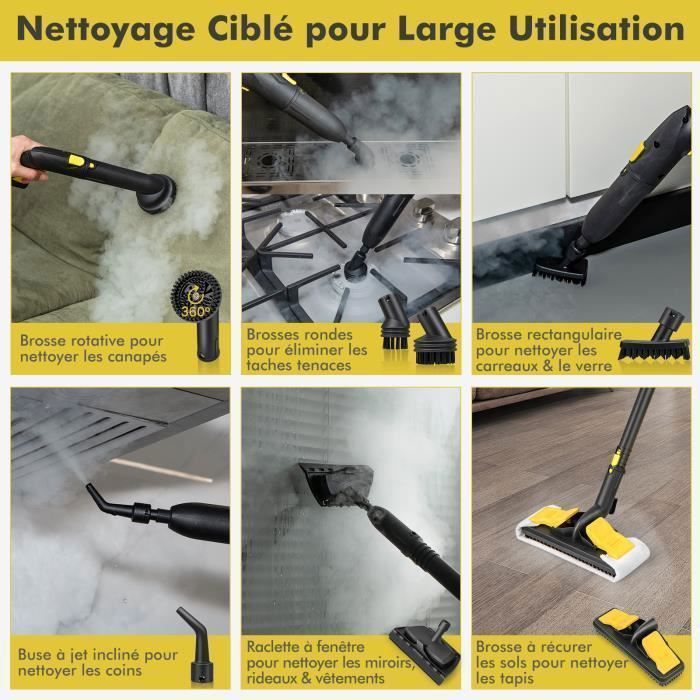 Nettoyage Ciblé pour Large Utilisation

360°

Brosse rotative pour nettoyer les canapés

Brosses rondes pour éliminer les taches tenaces

Brosse rectangulaire pour nettoyer les carreaux & le verre

Buse à jet incliné pour nettoyer les coins

Raclette à fenêtre pour nettoyer les miroirs, rideaux & vêtements

Brosse à récurer les sols pour nettoyer les tapis