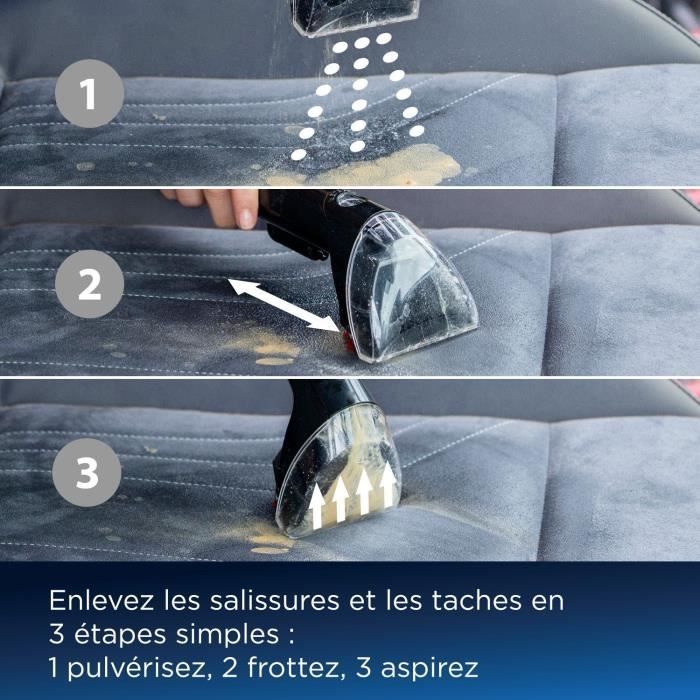 1

2

3

Enlevez les salissures et les taches en 3 étapes simples :
1 pulvérisez, 2 frottez, 3 aspirez