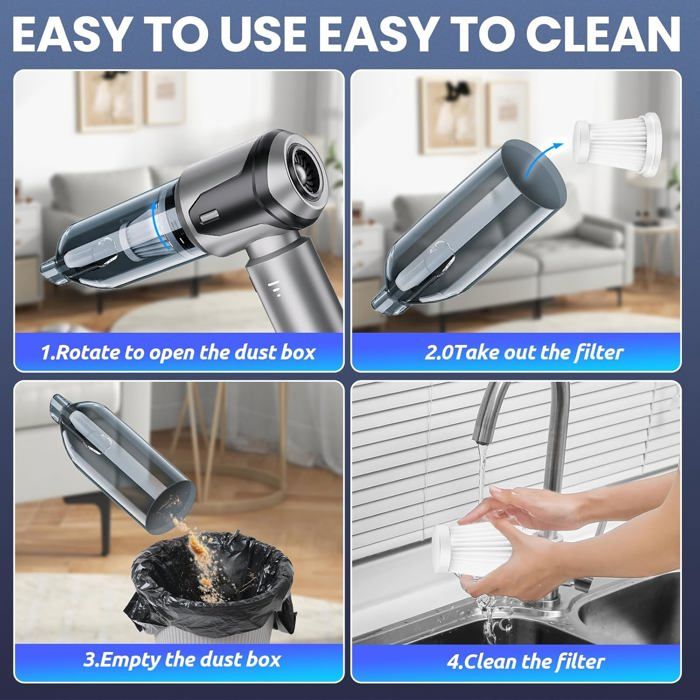 EASY TO USE EASY TO CLEAN

1.Rotate to open the dust box

2.0Take out the filter

3.Empty the dust box

4.Clean the filter