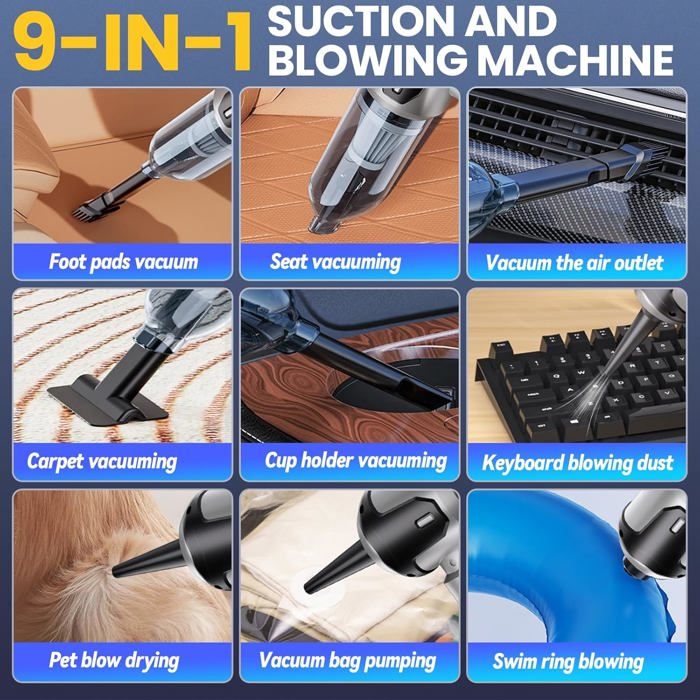 9-IN-1 SUCTION AND BLOWING MACHINE

Foot pads vacuum

Seat vacuuming

Vacuum the air outlet

Carpet vacuuming

Cup holder vacuuming

Keyboard blowing dust

Pet blow drying

Vacuum bag pumping

Swim ring blowing