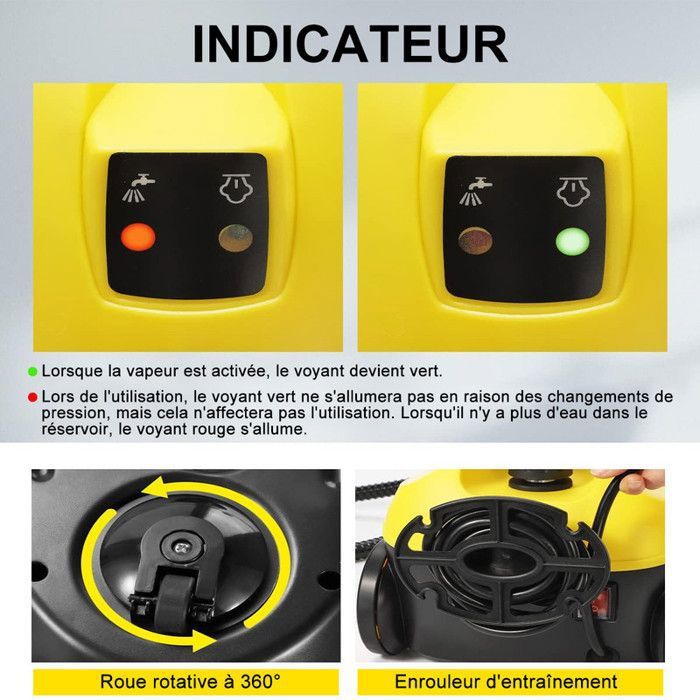 INDICATEUR

Lorsque la vapeur est activée, le voyant devient vert.

Lors de l'utilisation, le voyant vert ne s'allumera pas en raison des changements de pression, mais cela n'affectera pas l'utilisation. Lorsqu'il n'y a plus d'eau dans le réservoir, le voyant rouge s'allume.

Roue rotative à 360°

Enrouleur d'entraînement