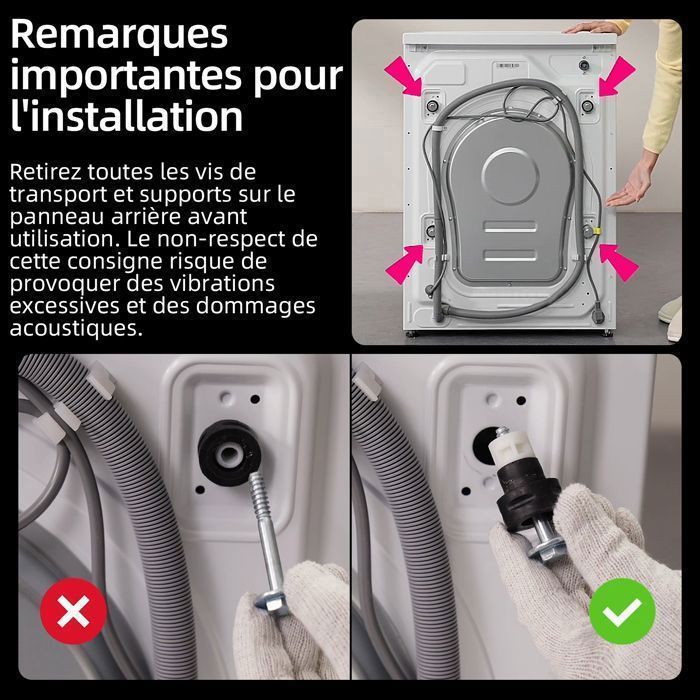 Remarques importantes pour l'installation

Retirez toutes les vis de transport et supports sur le panneau arrière avant utilisation. Le non-respect de cette consigne risque de provoquer des vibrations excessives et des dommages acoustiques.